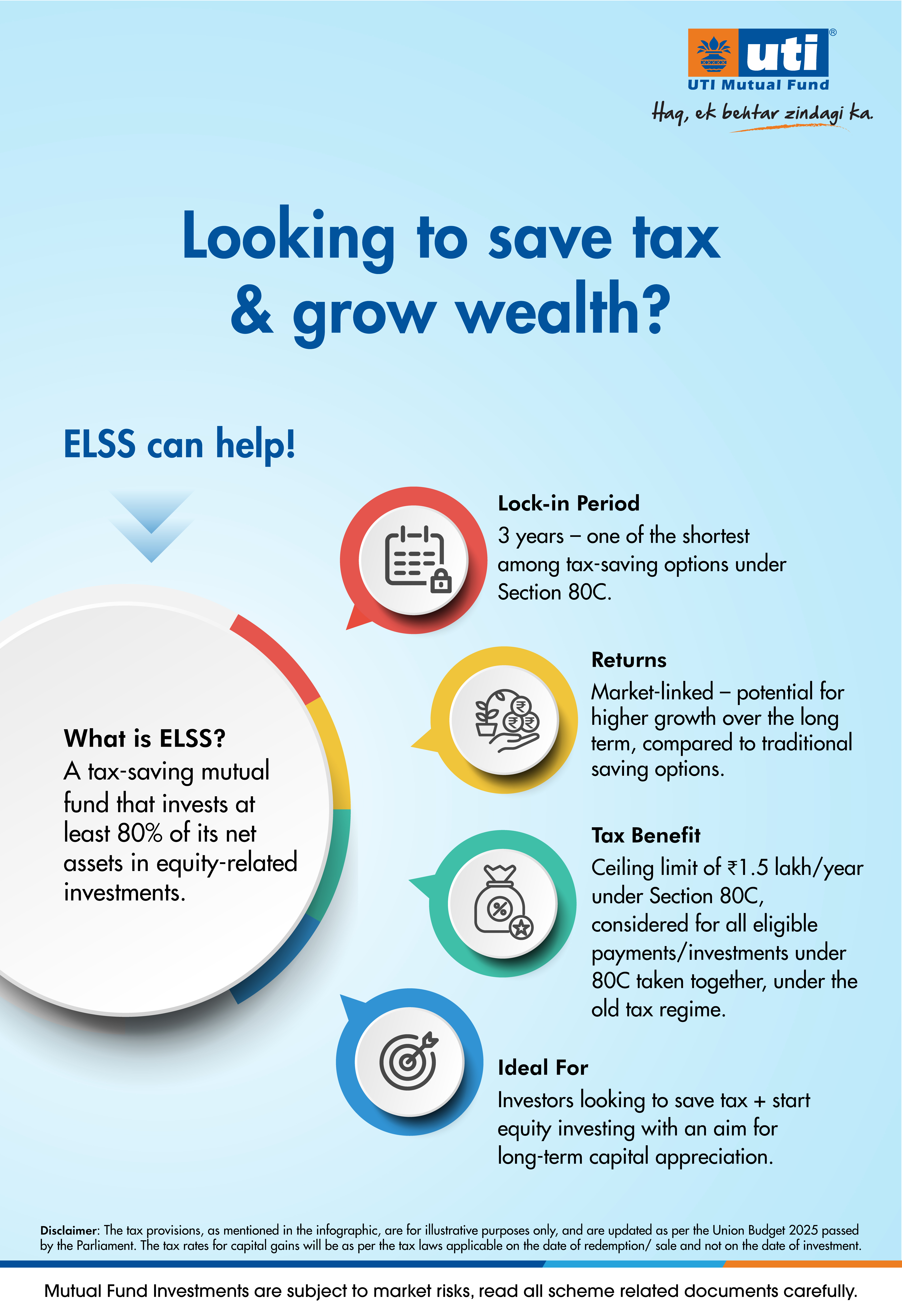 uti®
UTI Mutual Fund
Haq, ek behtar zindagi ka.

Looking to save tax & grow wealth?

ELSS can help!

What is ELSS?
A tax-saving mutual fund that invests at least 80% of its net assets in equity-related investments.

Lock-in Period
3 years – one of the shortest among tax-saving options under Section 80C.

Returns
Market-linked – potential for higher growth over the long term, compared to traditional saving options.

Tax Benefit
Ceiling limit of ₹1.5 lakh/year under Section 80C, considered for all eligible payments/investments under 80C taken together, under the old tax regime.

Ideal For
Investors looking to save tax + start equity investing with an aim for long-term capital appreciation.

Disclaimer: The tax provisions, as mentioned in the infographic, are for illustrative purposes only, and are updated as per the Union Budget 2025 passed by the Parliament. The tax rates for capital gains will be as per the tax laws applicable on the date of redemption/ sale and not on the date of investment.

Mutual Fund Investments are subject to market risks, read all scheme related documents carefully.